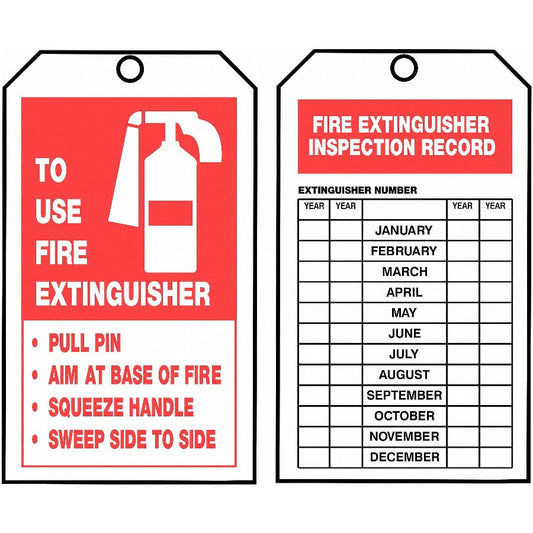 TO USE FIRE EXTINGUISHER

• PULL PIN
• AIM AT BASE OF FIRE
• SQUEEZE HANDLE
• SWEEP SIDE TO SIDE

FIRE EXTINGUISHER INSPECTION RECORD

EXTINGUISHER NUMBER

| YEAR | YEAR | | YEAR | YEAR |
|---|---|---|---|---|
| | | JANUARY | | |
| | | FEBRUARY | | |
| | | MARCH | | |
| | | APRIL | | |
| | | MAY | | |
| | | JUNE | | |
| | | JULY | | |
| | | AUGUST | | |
| | | SEPTEMBER | | |
| | | OCTOBER | | |
| | | NOVEMBER | | |
| | | DECEMBER | | |