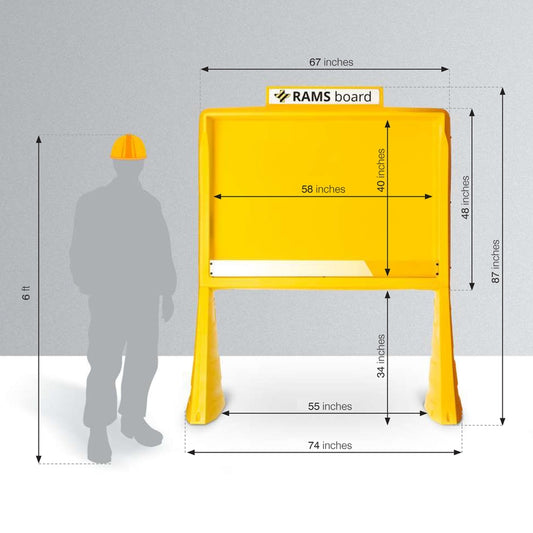 67 inches

RAMS board

6 ft

58 inches

40 inches

48 inches

87 inches

34 inches

55 inches

74 inches